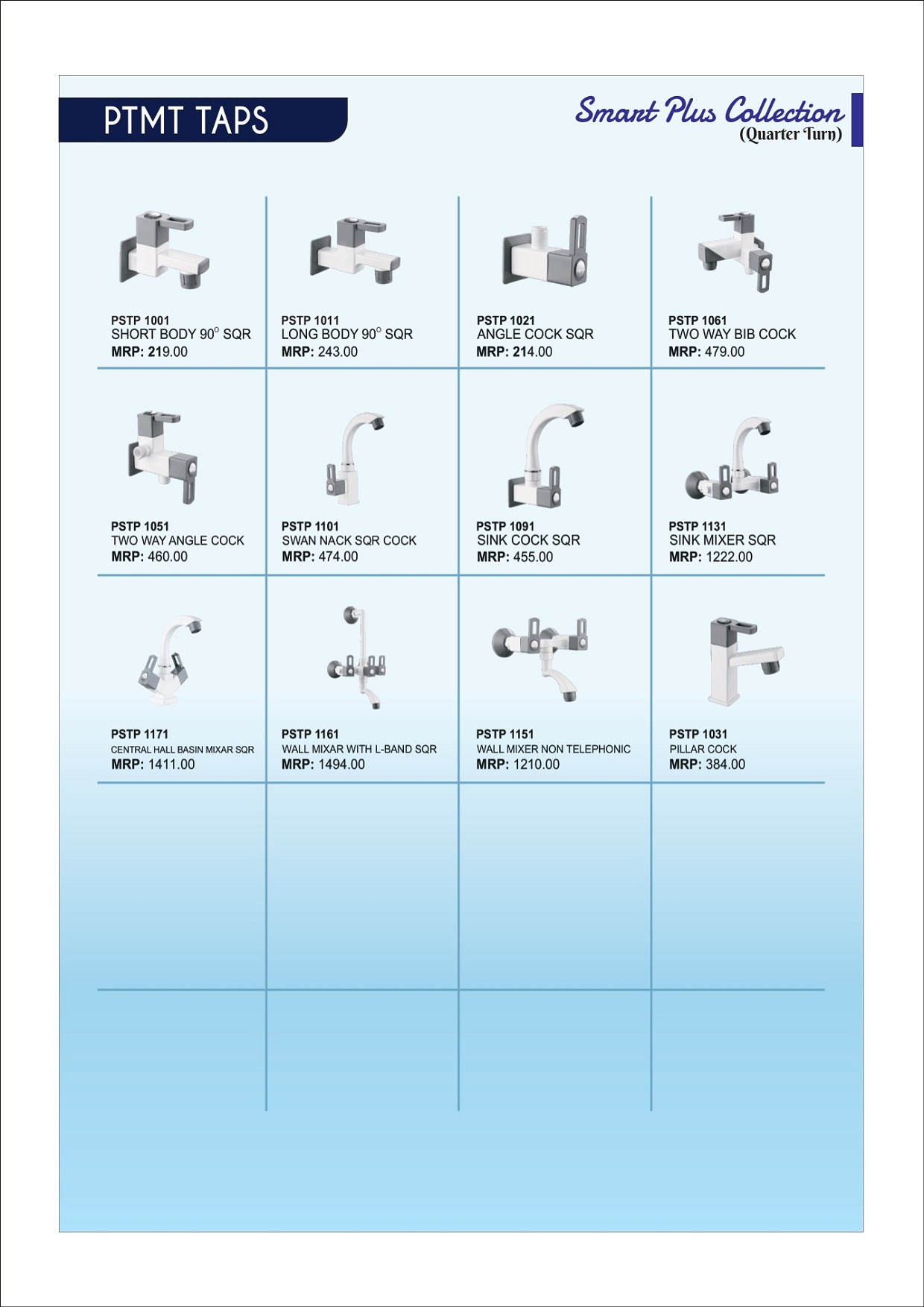 PTMT TAPS

Smart Plus Collection
(Quarter Turn)

PSTP 1001
SHORT BODY 90° SQR
MRP: 219.00

PSTP 1011
LONG BODY 90° SQR
MRP: 243.00

PSTP 1021
ANGLE COCK SQR
MRP: 214.00

PSTP 1061
TWO WAY BIB COCK
MRP: 479.00

PSTP 1051
TWO WAY ANGLE COCK
MRP: 460.00

PSTP 1101
SWAN NACK SQR COCK
MRP: 474.00

PSTP 1091
SINK COCK SQR
MRP: 455.00

PSTP 1131
SINK MIXER SQR
MRP: 1222.00

PSTP 1171
CENTRAL HALL BASIN MIXAR SQR
MRP: 1411.00

PSTP 1161
WALL MIXAR WITH L-BAND SQR
MRP: 1494.00

PSTP 1151
WALL MIXER NON TELEPHONIC
MRP: 1210.00

PSTP 1031
PILLAR COCK
MRP: 384.00